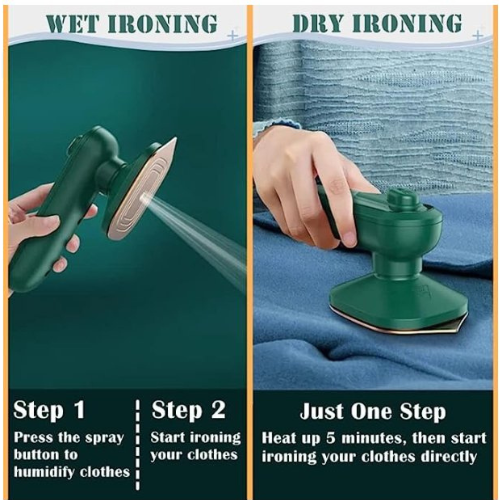 WET IRONING

Step 1
Press the spray button to humidify clothes

Step 2
Start ironing your clothes

DRY IRONING

Just One Step
Heat up 5 minutes, then start ironing your clothes directly